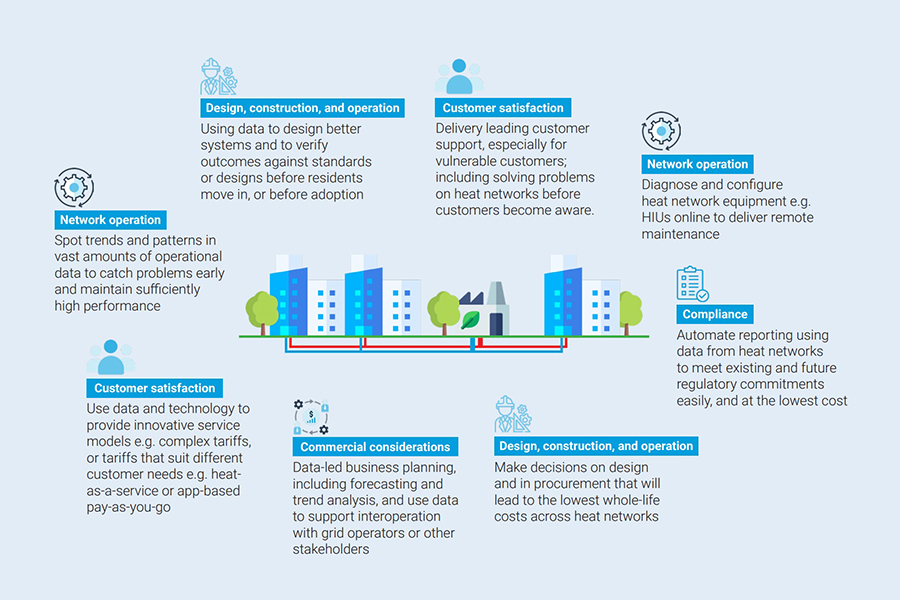 Design, construction, and operation
Using data to design better systems and to verify outcomes against standards or designs before residents move in, or before adoption

Customer satisfaction
Delivery leading customer support, especially for vulnerable customers; including solving problems on heat networks before customers become aware.

Network operation
Diagnose and configure heat network equipment e.g. HIUs online to deliver remote maintenance

Network operation
Spot trends and patterns in vast amounts of operational data to catch problems early and maintain sufficiently high performance

Compliance
Automate reporting using data from heat networks to meet existing and future regulatory commitments easily, and at the lowest cost

Customer satisfaction
Use data and technology to provide innovative service models e.g. complex tariffs, or tariffs that suit different customer needs e.g. heat-as-a-service or app-based pay-as-you-go

Commercial considerations
Data-led business planning, including forecasting and trend analysis, and use data to support interoperation with grid operators or other stakeholders

Design, construction, and operation
Make decisions on design and in procurement that will lead to the lowest whole-life costs across heat networks